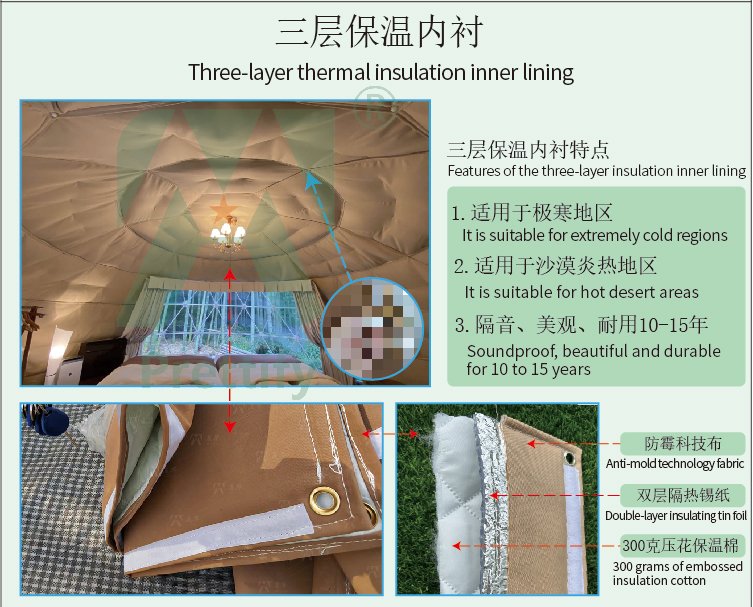 三层保温内衬

Three-layer thermal insulation inner lining

三层保温内衬特点

Features of the three-layer insulation inner lining

1. 适用于极寒地区
It is suitable for extremely cold regions

2. 适用于沙漠炎热地区
It is suitable for hot desert areas

3. 隔音、美观、耐用10-15年
Soundproof, beautiful and durable for 10 to 15 years

防霉科技布
Anti-mold technology fabric

双层隔热锡纸
Double-layer insulating tin foil

300克压花保温棉
300 grams of embossed insulation cotton