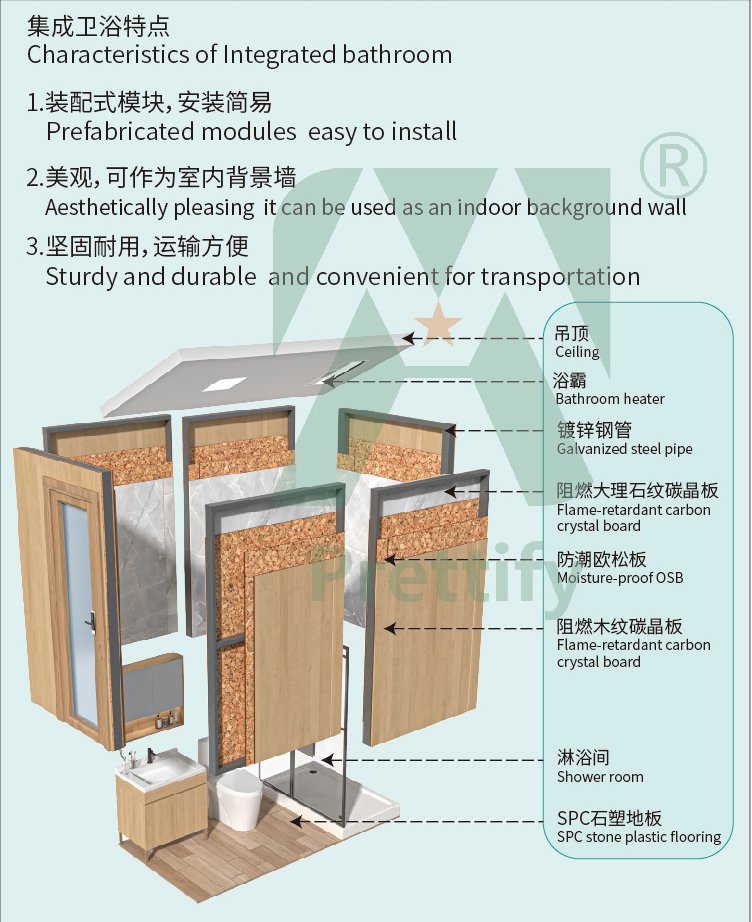 集成卫浴特点
Characteristics of Integrated bathroom

1.装配式模块，安装简易
Prefabricated modules easy to install

2.美观，可作为室内背景墙
Aesthetically pleasing it can be used as an indoor background wall

3.坚固耐用，运输方便
Sturdy and durable and convenient for transportation

®

Prettify

吊顶
Ceiling

浴霸
Bathroom heater

镀锌钢管
Galvanized steel pipe

阻燃大理石纹碳晶板
Flame-retardant carbon crystal board

防潮欧松板
Moisture-proof OSB

阻燃木纹碳晶板
Flame-retardant carbon crystal board

淋浴间
Shower room

SPC石塑地板
SPC stone plastic flooring