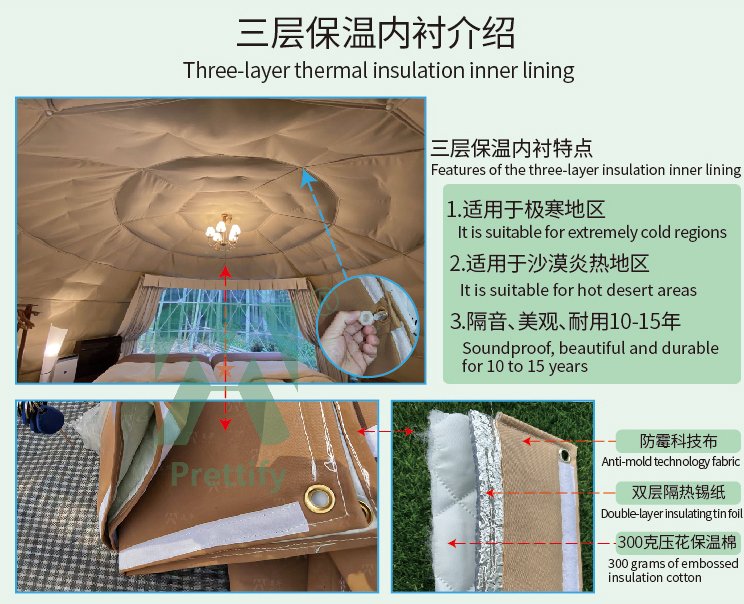 三层保温内衬介绍
Three-layer thermal insulation inner lining

三层保温内衬特点
Features of the three-layer insulation inner lining

1.适用于极寒地区
It is suitable for extremely cold regions

2.适用于沙漠炎热地区
It is suitable for hot desert areas

3.隔音、美观、耐用10-15年
Soundproof, beautiful and durable for 10 to 15 years

Prettify

防霉科技布
Anti-mold technology fabric

双层隔热锡纸
Double-layer insulating tin foil

300克压花保温棉
300 grams of embossed insulation cotton