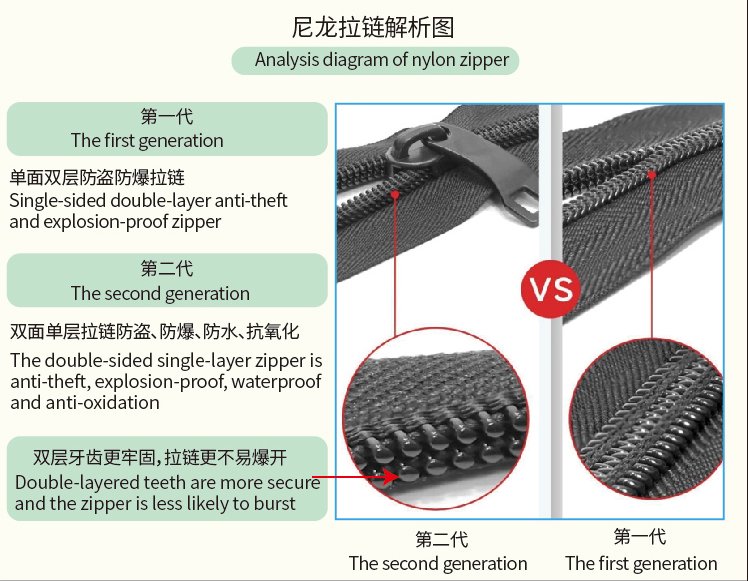 尼龙拉链解析图

Analysis diagram of nylon zipper

第一代
The first generation

单面双层防盗防爆拉链
Single-sided double-layer anti-theft and explosion-proof zipper

第二代
The second generation

双面单层拉链防盗、防爆、防水、抗氧化
The double-sided single-layer zipper is anti-theft, explosion-proof, waterproof and anti-oxidation

双层牙齿更牢固,拉链更不易爆开
Double-layered teeth are more secure and the zipper is less likely to burst

VS

第二代
The second generation

第一代
The first generation