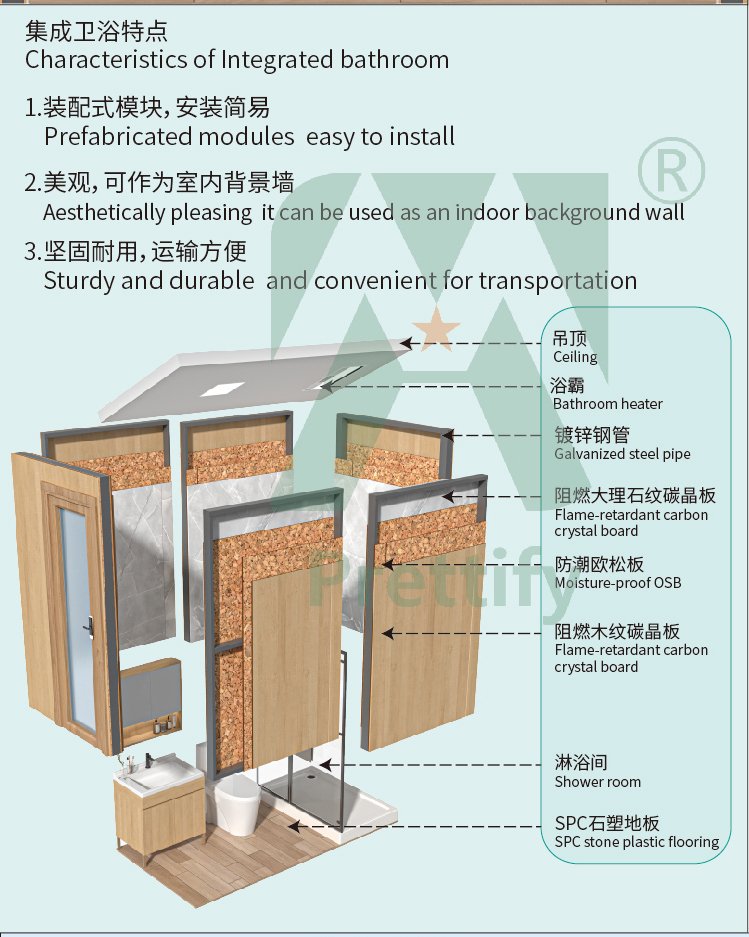 集成卫浴特点
Characteristics of Integrated bathroom

1.装配式模块，安装简易
Prefabricated modules easy to install

2.美观，可作为室内背景墙
Aesthetically pleasing it can be used as an indoor background wall

3.坚固耐用，运输方便
Sturdy and durable and convenient for transportation

®

Prettify

吊顶
Ceiling

浴霸
Bathroom heater

镀锌钢管
Galvanized steel pipe

阻燃大理石纹碳晶板
Flame-retardant carbon crystal board

防潮欧松板
Moisture-proof OSB

阻燃木纹碳晶板
Flame-retardant carbon crystal board

淋浴间
Shower room

SPC石塑地板
SPC stone plastic flooring